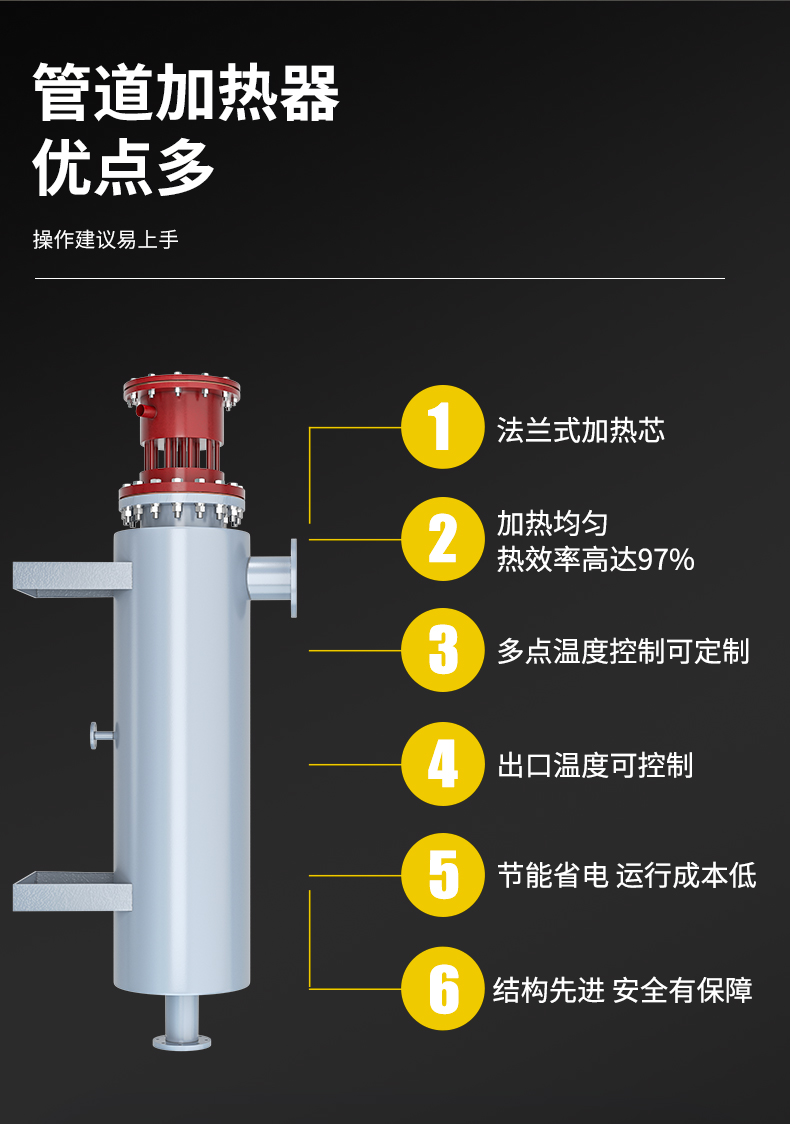 管道加热器
优点多

操作建议易上手

1 法兰式加热芯

2 加热均匀
热效率高达97%

3 多点温度控制可定制

4 出口温度可控制

5 节能省电 运行成本低

6 结构先进 安全有保障